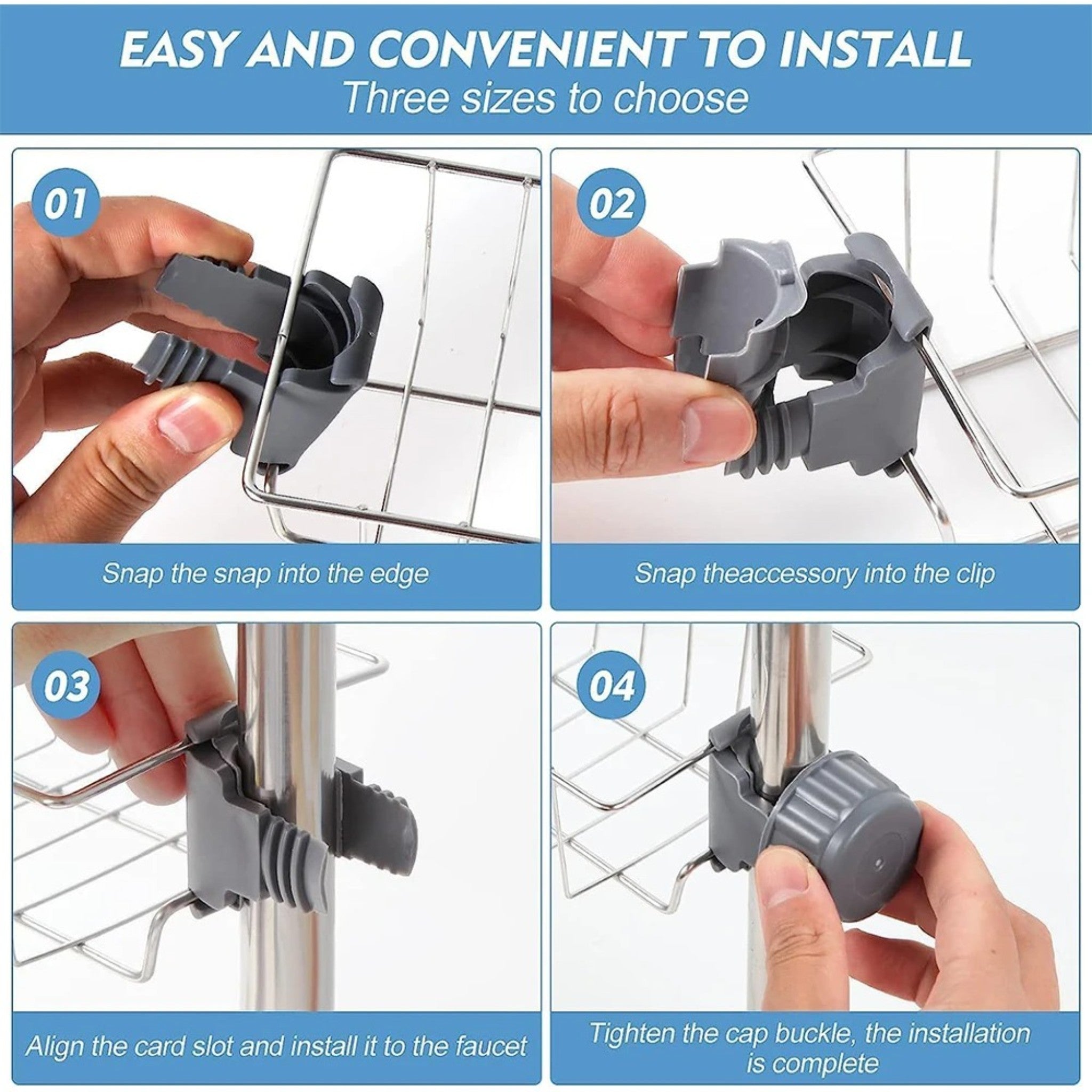 EASY AND CONVENIENT TO INSTALL
Three sizes to choose

01
Snap the snap into the edge

02
Snap theaccessory into the clip

03
Align the card slot and install it to the faucet

04
Tighten the cap buckle, the installation is complete